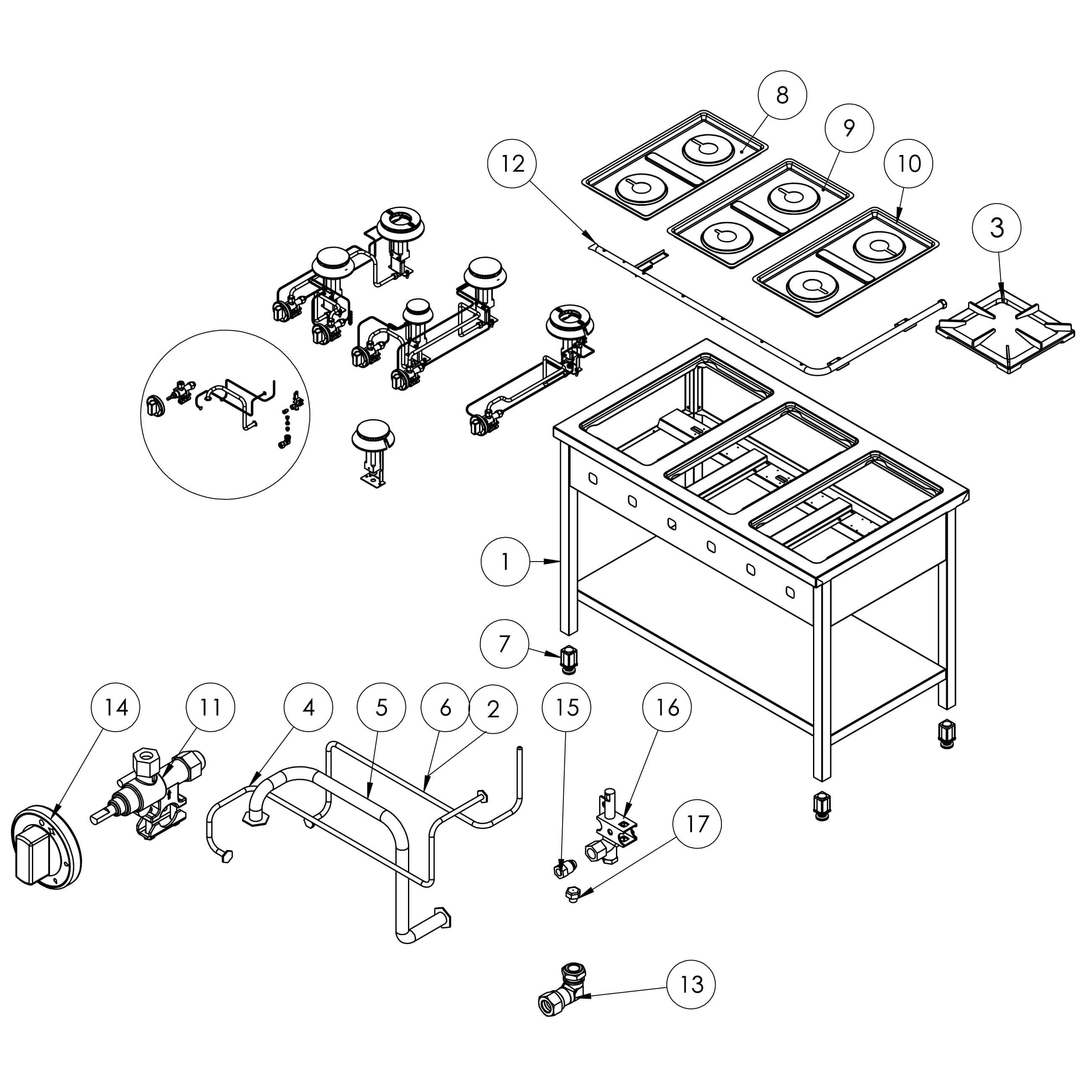 8
9
12
10
3
1
7
14
11
4
5
6
2
15
16
17
13