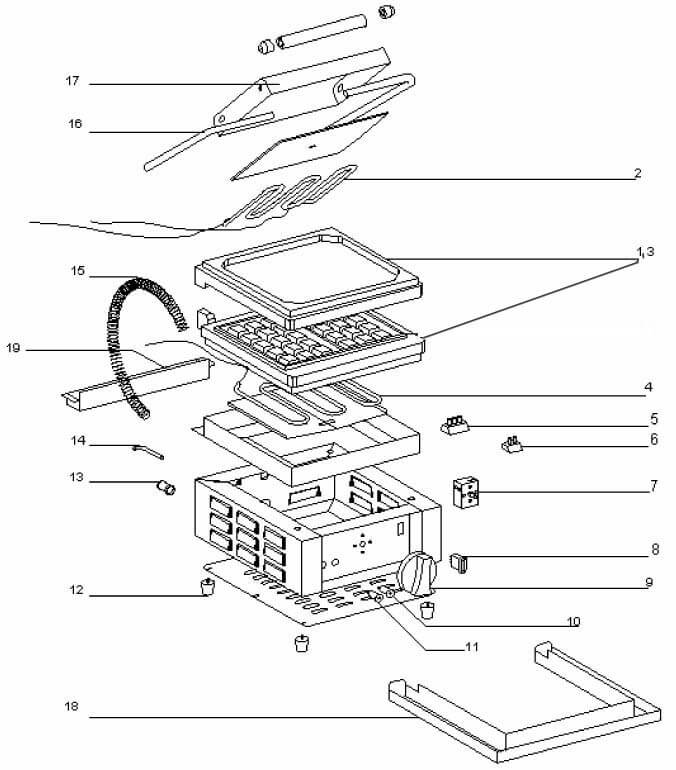 17
16
2
1,3
15
19
4
5
6
14
13
7
8
9
12
10
11
18